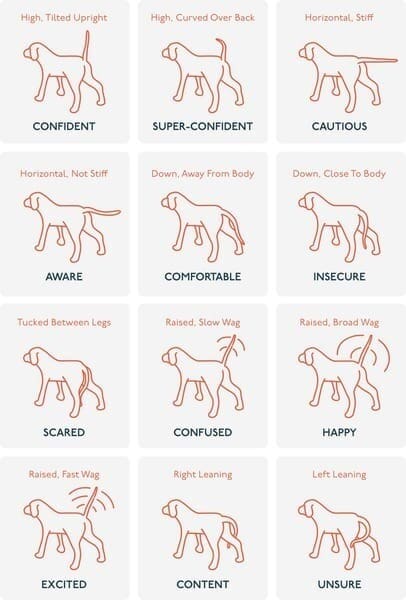 High, Tilted Upright
CONFIDENT

High, Curved Over Back
SUPER-CONFIDENT

Horizontal, Stiff
CAUTIOUS

Horizontal, Not Stiff
AWARE

Down, Away From Body
COMFORTABLE

Down, Close To Body
INSECURE

Tucked Between Legs
SCARED

Raised, Slow Wag
CONFUSED

Raised, Broad Wag
HAPPY

Raised, Fast Wag
EXCITED

Right Leaning
CONTENT

Left Leaning
UNSURE